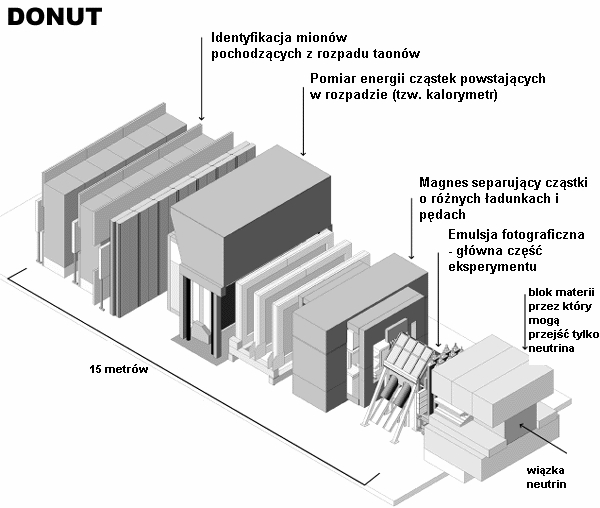 DONUT

Identyfikacja mionów pochodzących z rozpadu taonów

Pomiar energii cząstek powstających w rozpadzie (tzw. kalorymetr)

Magnes separujący cząstki o różnych ładunkach i pędach

Emulsja fotograficzna - główna część eksperymentu

blok materii przez który mogą przejść tylko neutrina

15 metrów

wiązka neutrin