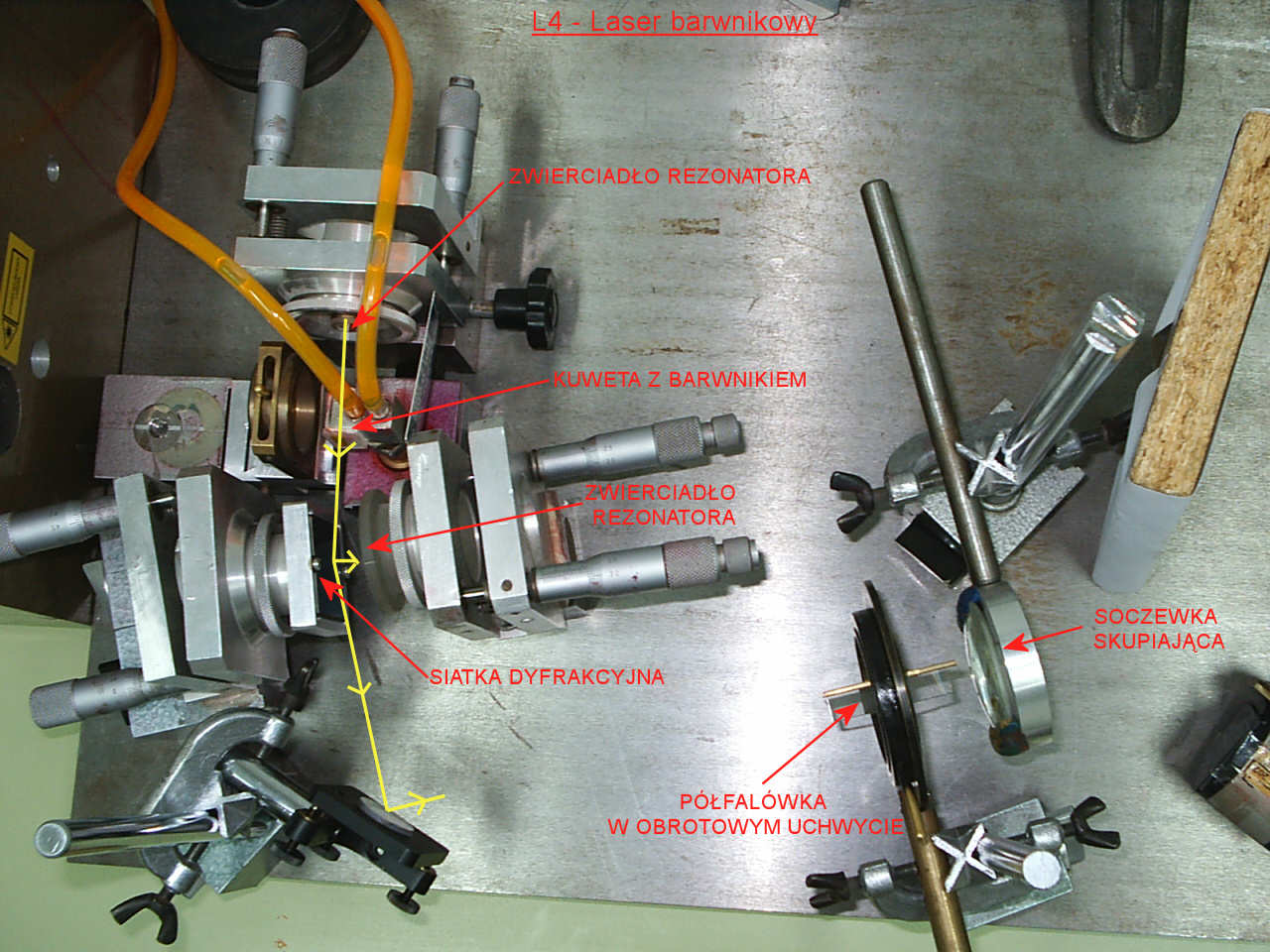 L4 - Laser barwnikowy

ZWIERCIADŁO REZONATORA

KUWETA Z BARWNIKIEM

ZWIERCIADŁO
REZONATORA

SIATKA DYFRAKCYJNA

SOCZEWKA
SKUPIAJĄCA

PÓŁFALÓWKA
W OBROTOWYM UCHWYCIE